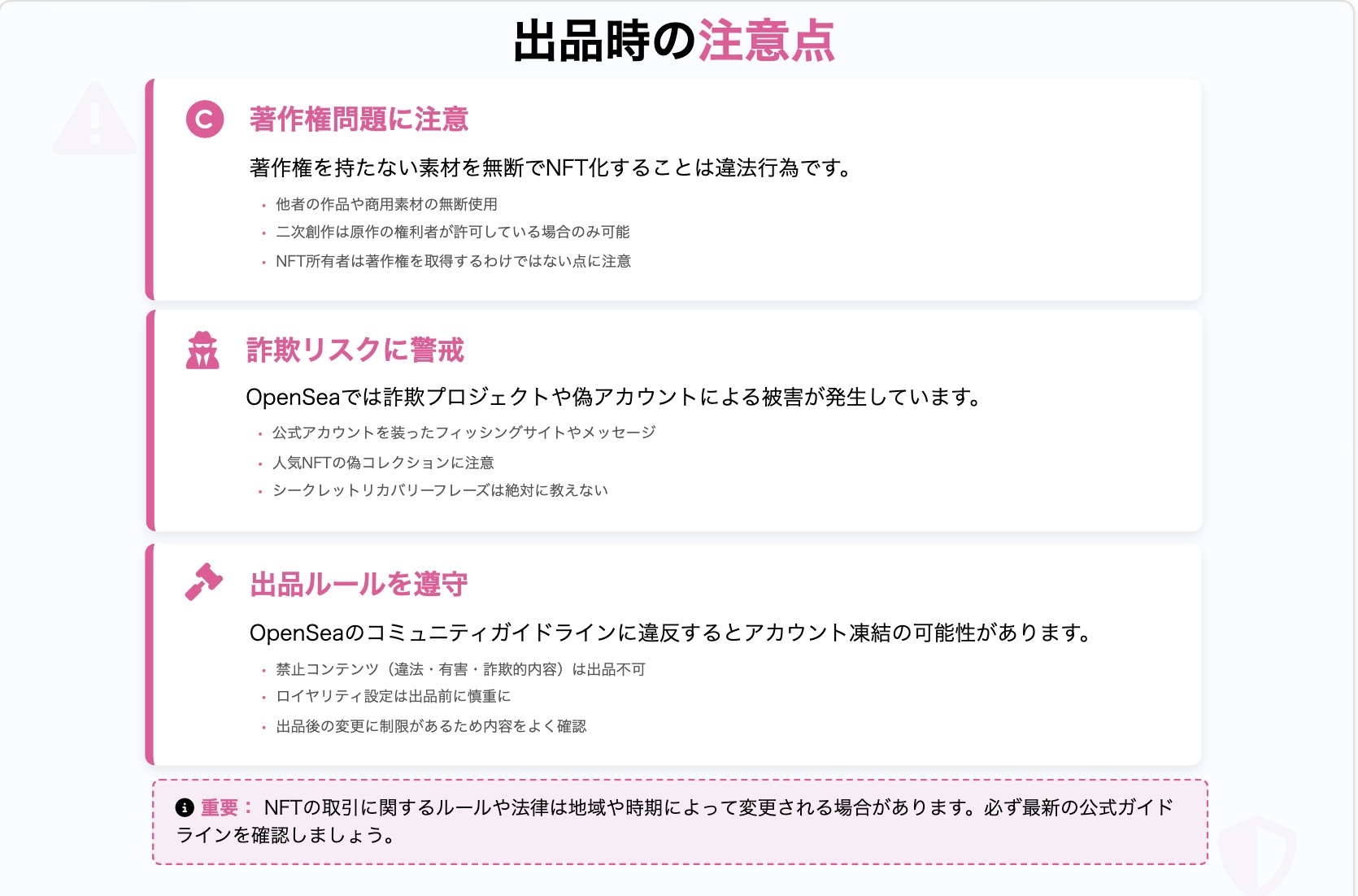 出品時の注意点

著作権問題に注意

著作権を持たない素材を無断でNFT化することは違法行為です。

• 他者の作品や商用素材の無断使用
• 二次創作は原作の権利者が許可している場合のみ可能
• NFT所有者は著作権を取得するわけではない点に注意

詐欺リスクに警戒

OpenSeaでは詐欺プロジェクトや偽アカウントによる被害が発生しています。

• 公式アカウントを装ったフィッシングサイトやメッセージ
• 人気NFTの偽コレクションに注意
• シークレットリカバリーフレーズは絶対に教えない

出品ルールを遵守

OpenSeaのコミュニティガイドラインに違反するとアカウント凍結の可能性があります。

• 禁止コンテンツ（違法・有害・詐欺的内容）は出品不可
• ロイヤリティ設定は出品前に慎重に
• 出品後の変更に制限があるため内容をよく確認

重要： NFTの取引に関するルールや法律は地域や時期によって変更される場合があります。必ず最新の公式ガイドラインを確認しましょう。